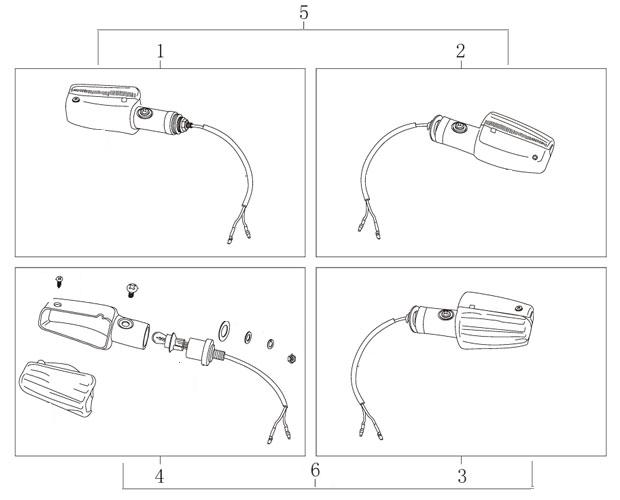 5
1
2
4
6
3