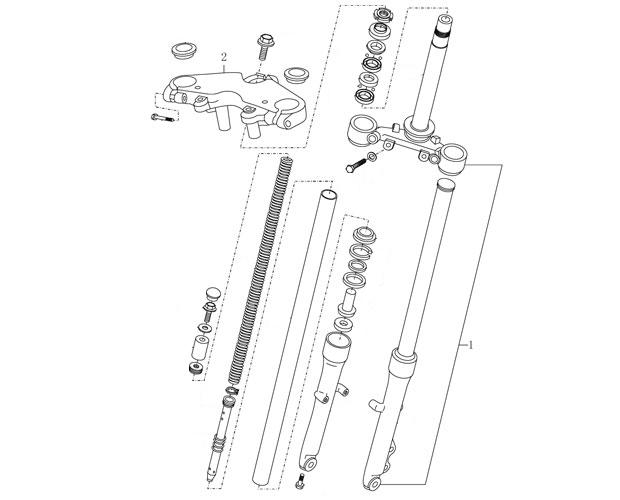 2

1