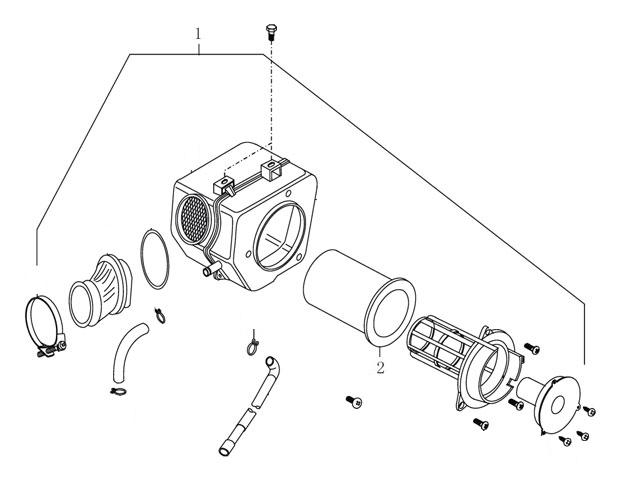 1

2