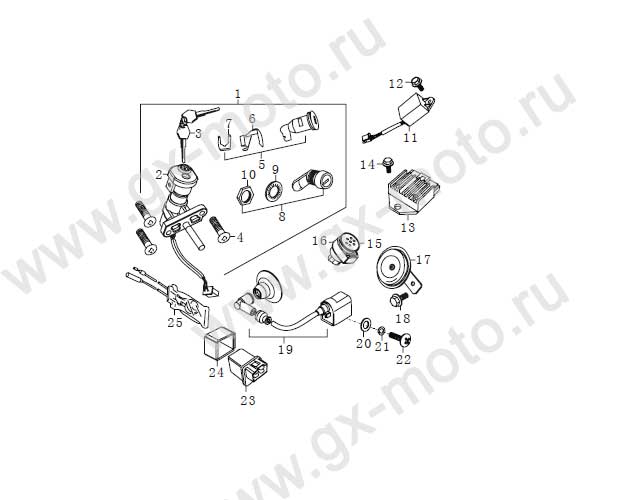 www.gx-moto.ru
www.gx-moto.ru
www.gx-moto.ru

1
3
7
6
5
2
10
9
8
4
12
11
14
13
16
15
17
18
25
19
20
21
22
24
23