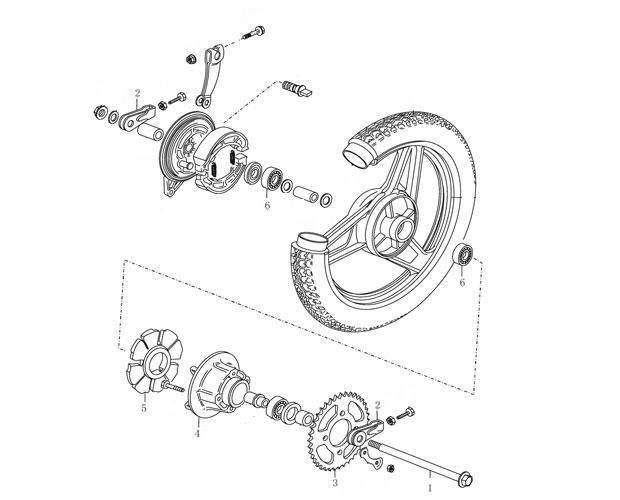 2
6
6
5
4
2
3
1