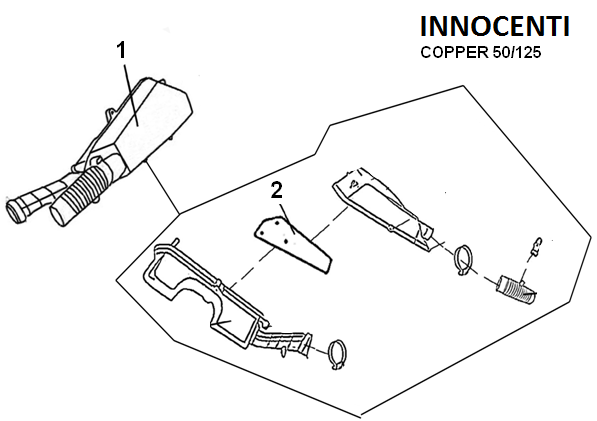 INNOCENTI
COPPER 50/125

1

2