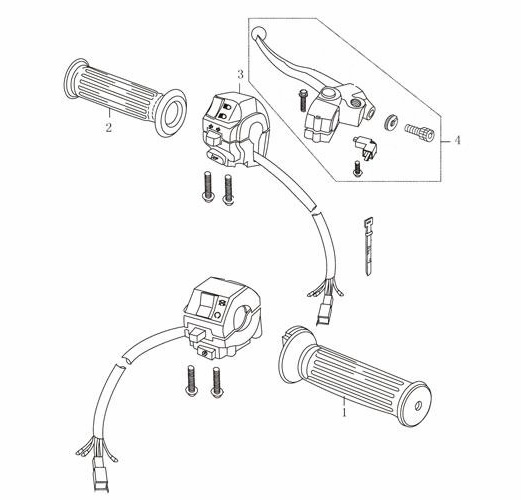 3
2
4
1