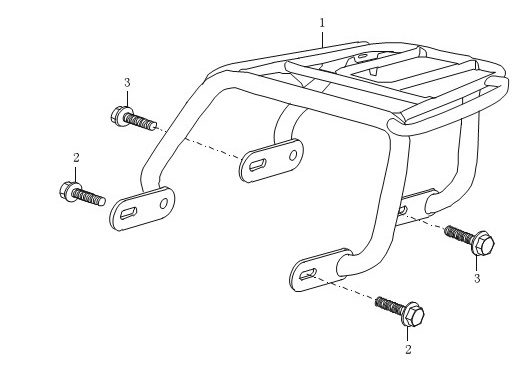 1
3
2
3
2