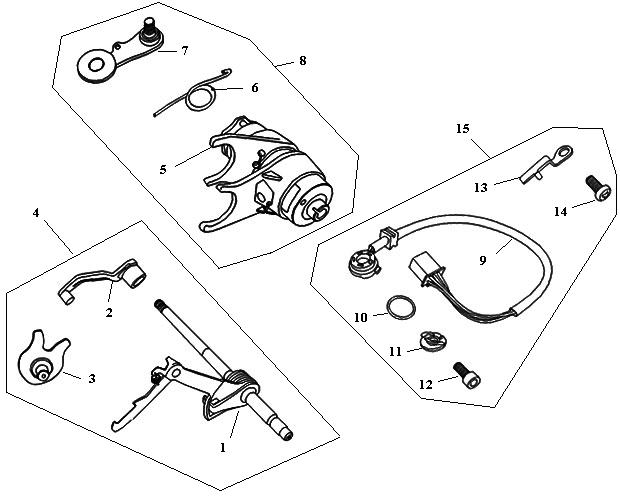 7
8
6
5
15
13
14
4
9
2
10
3
11
12
1