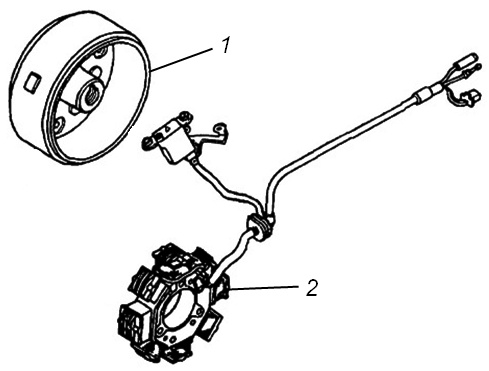 1

2