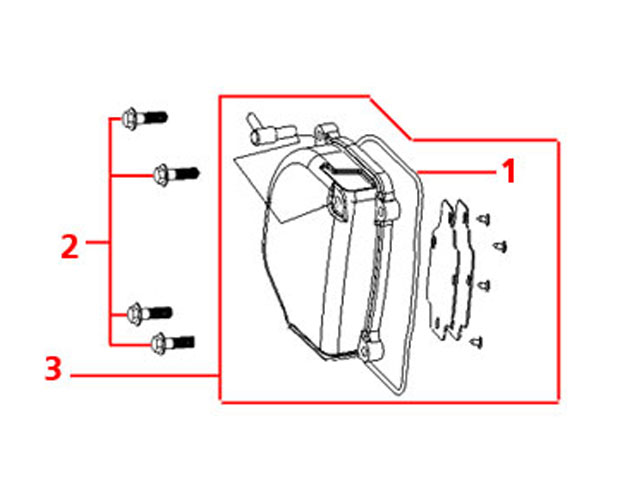 1
2
3