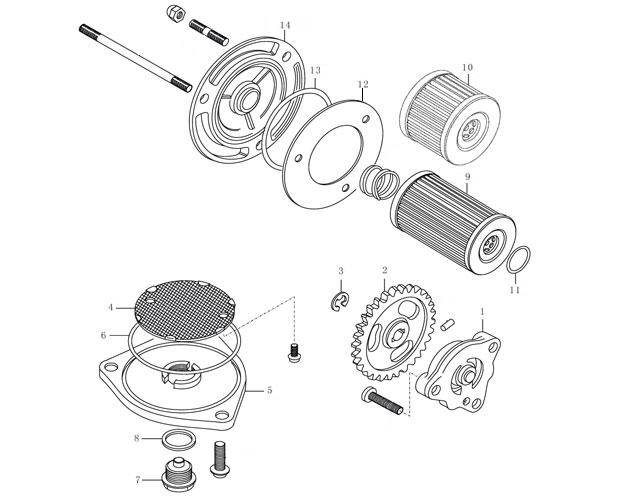 14
13
12
10
9
11
3
2
1
4
6
5
8
7