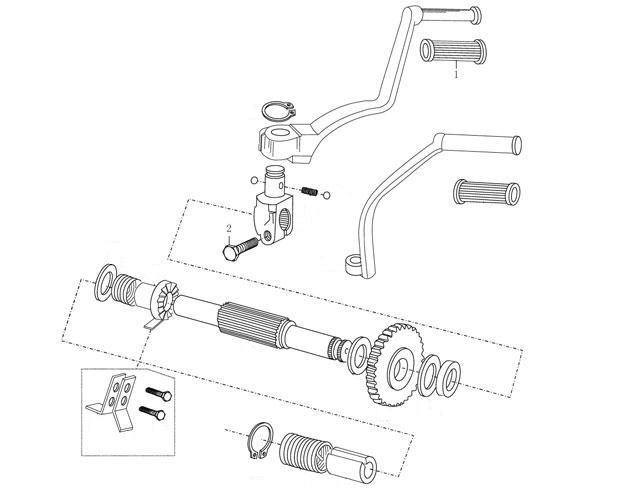 1
2