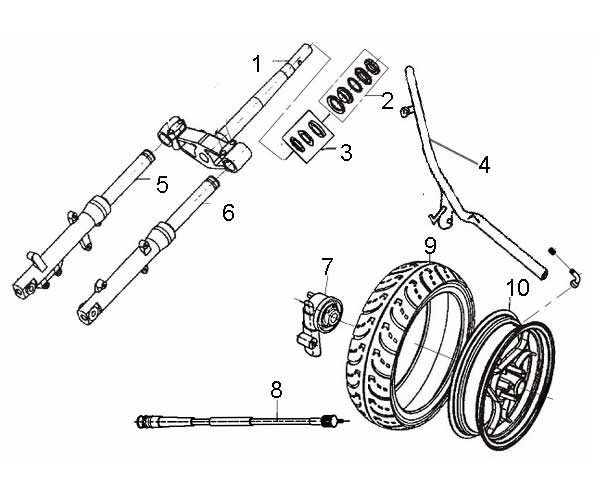 1
2
3
4
5
6
7
9
10
8