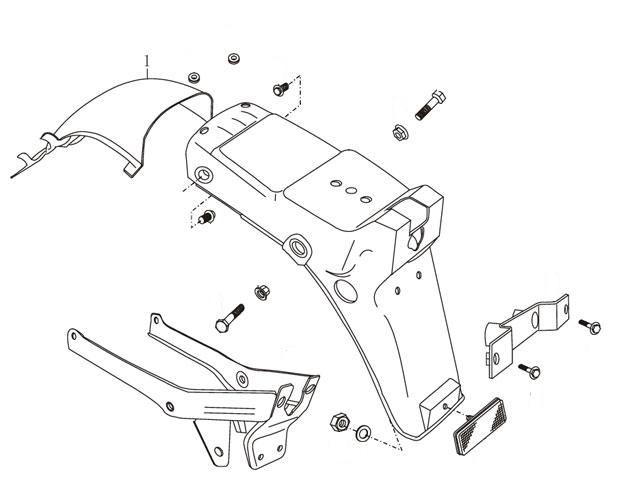 1