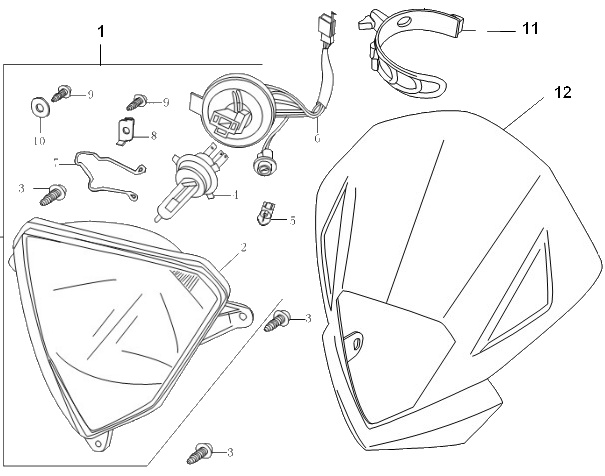 1
11
12
9
9
10
8
6
7
3
4
5
2
3
3