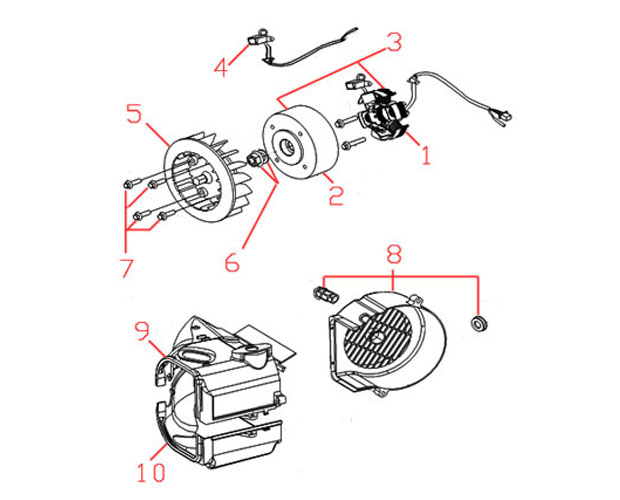 4
3
5
1
2
7
6
8
9
10