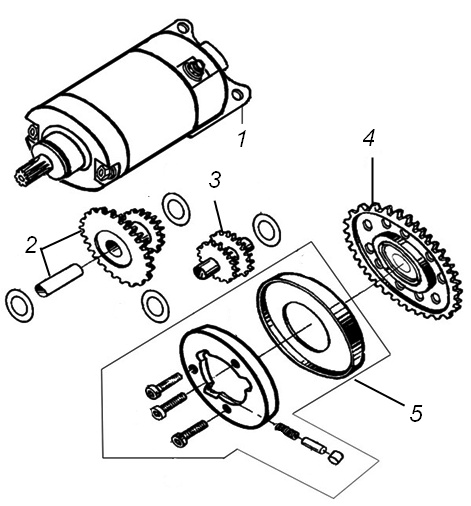 1
4
3
2
5