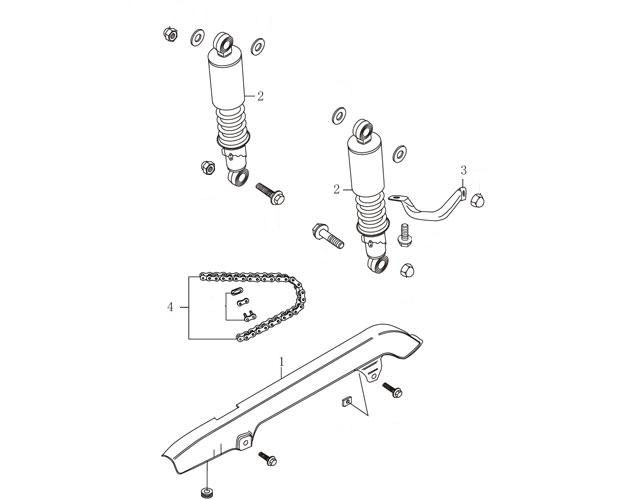 2
3
2
4
1