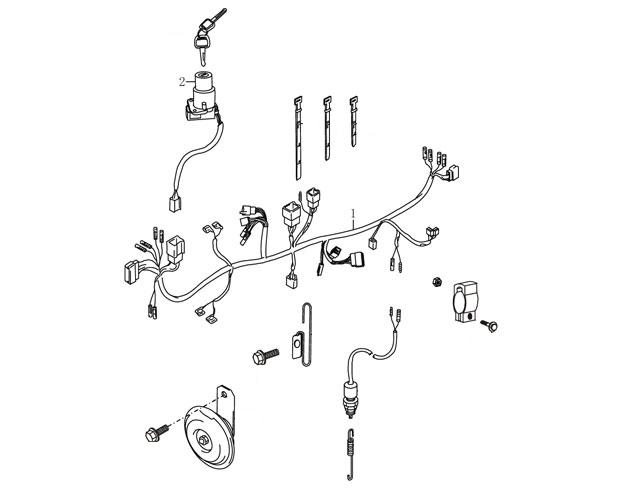 2

1