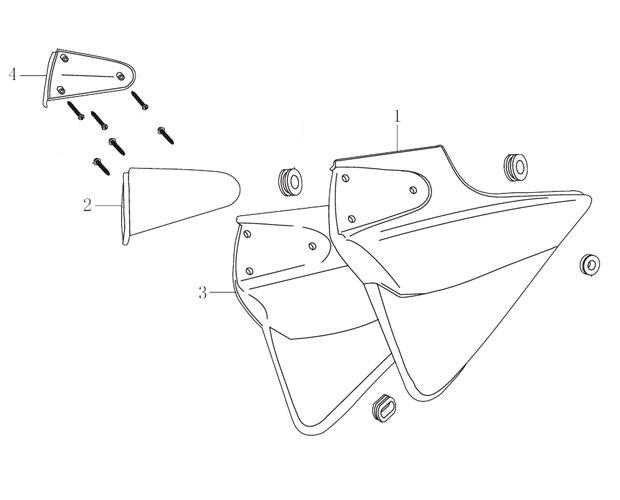 4
1
2
3