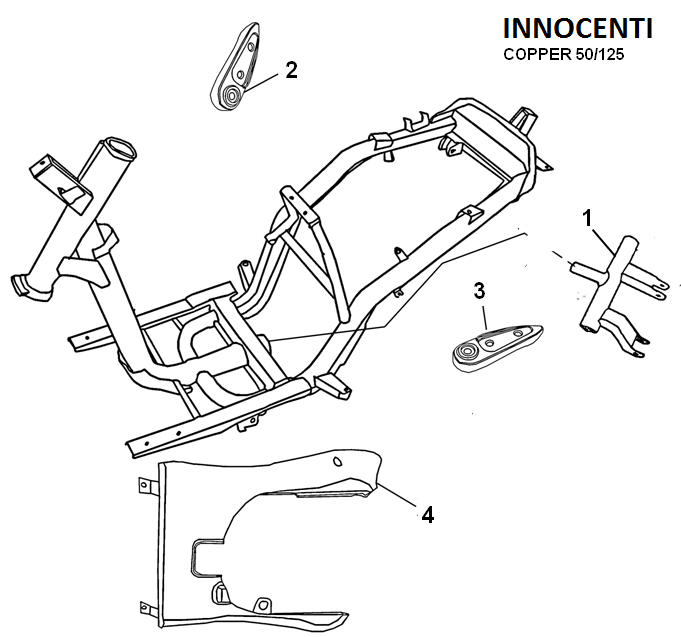 INNOCENTI
COPPER 50/125

2

1

3

4