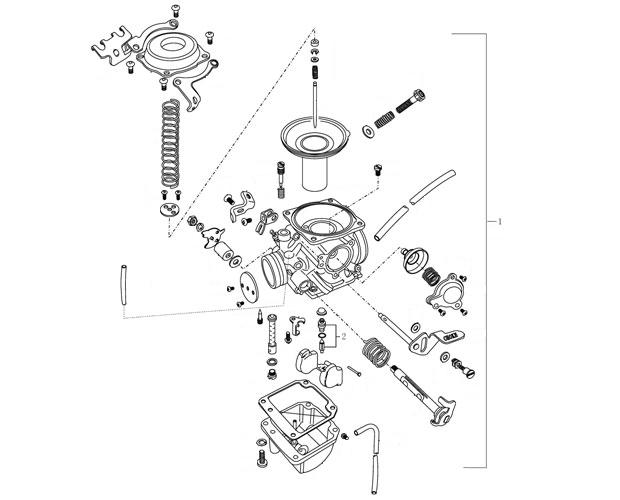 1
2