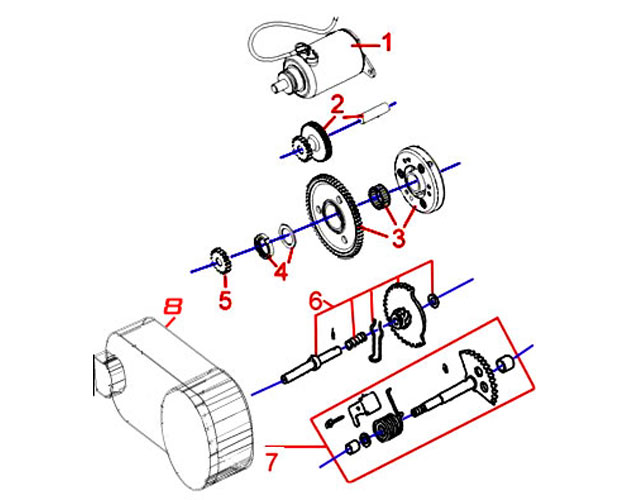 1
2
3
4
5
6
8
7