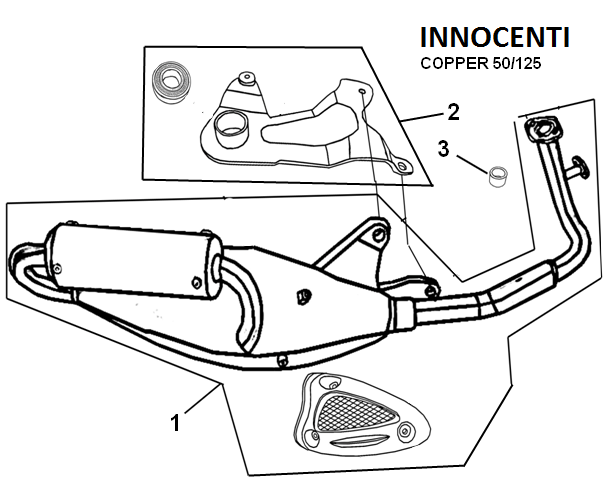 INNOCENTI
COPPER 50/125

2

3

1