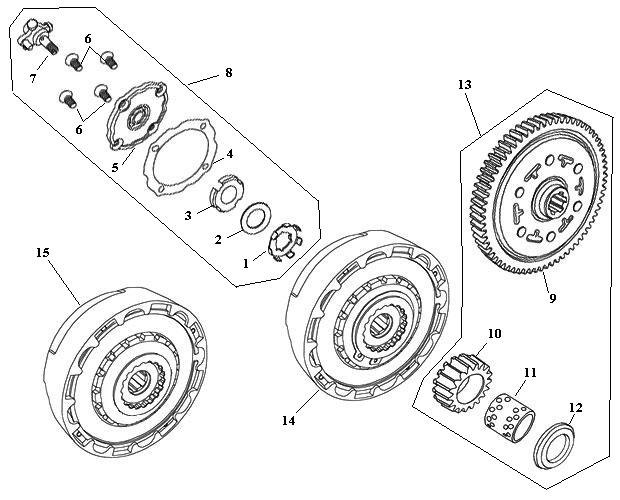 6
7
8
6
5
4
3
2
1
13
9
15
10
11
12
14