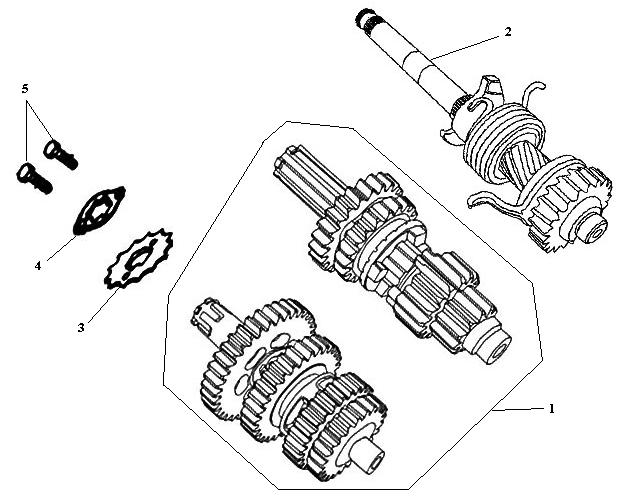 2
5
4
3
1