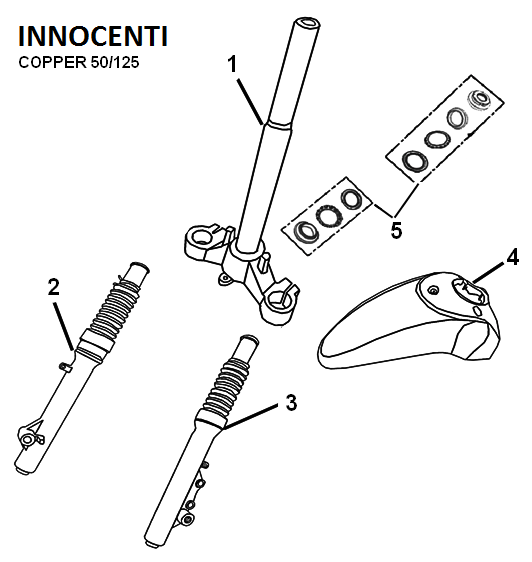 INNOCENTI
COPPER 50/125

1

5

4

2

3